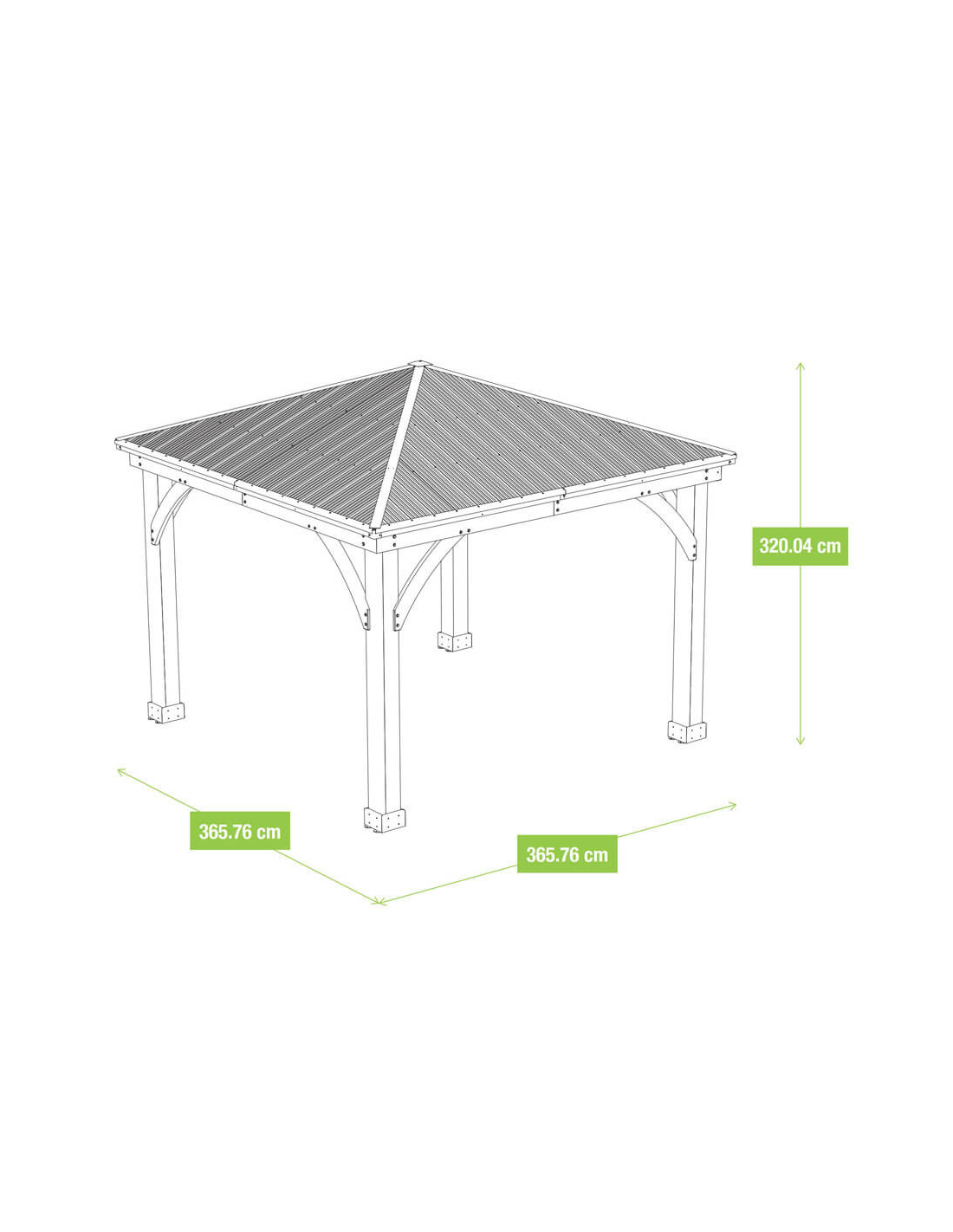 320.04 cm

365.76 cm

365.76 cm