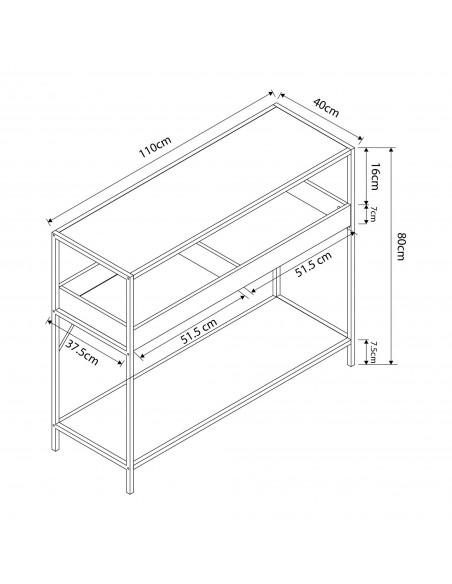 110cm
40cm
16cm
7cm
80cm
51.5 cm
51.5 cm
37.5cm
7.5cm