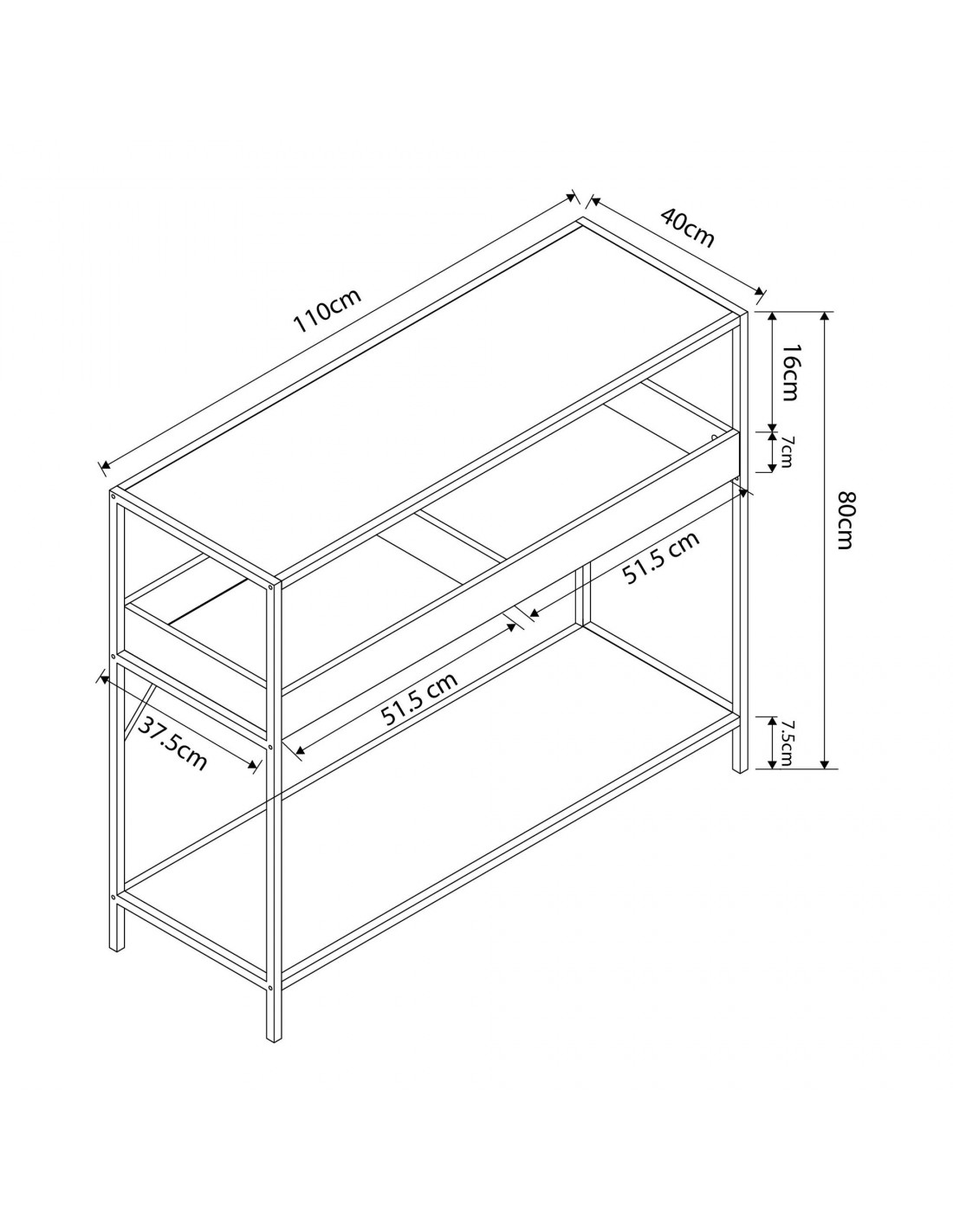 110cm
40cm
16cm
7cm
80cm
51.5 cm
51.5 cm
37.5cm
7.5cm