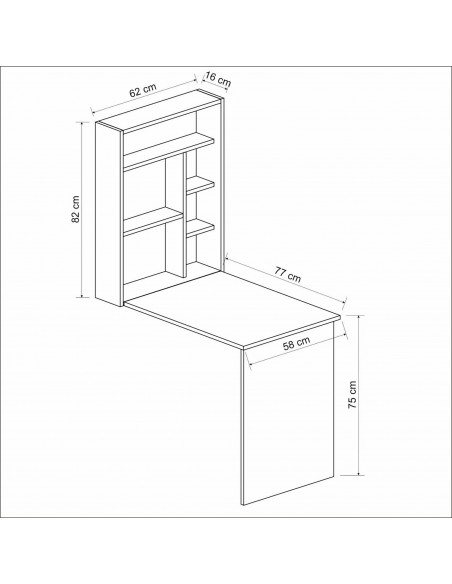 62 cm
16 cm
82 cm
77 cm
58 cm
75 cm