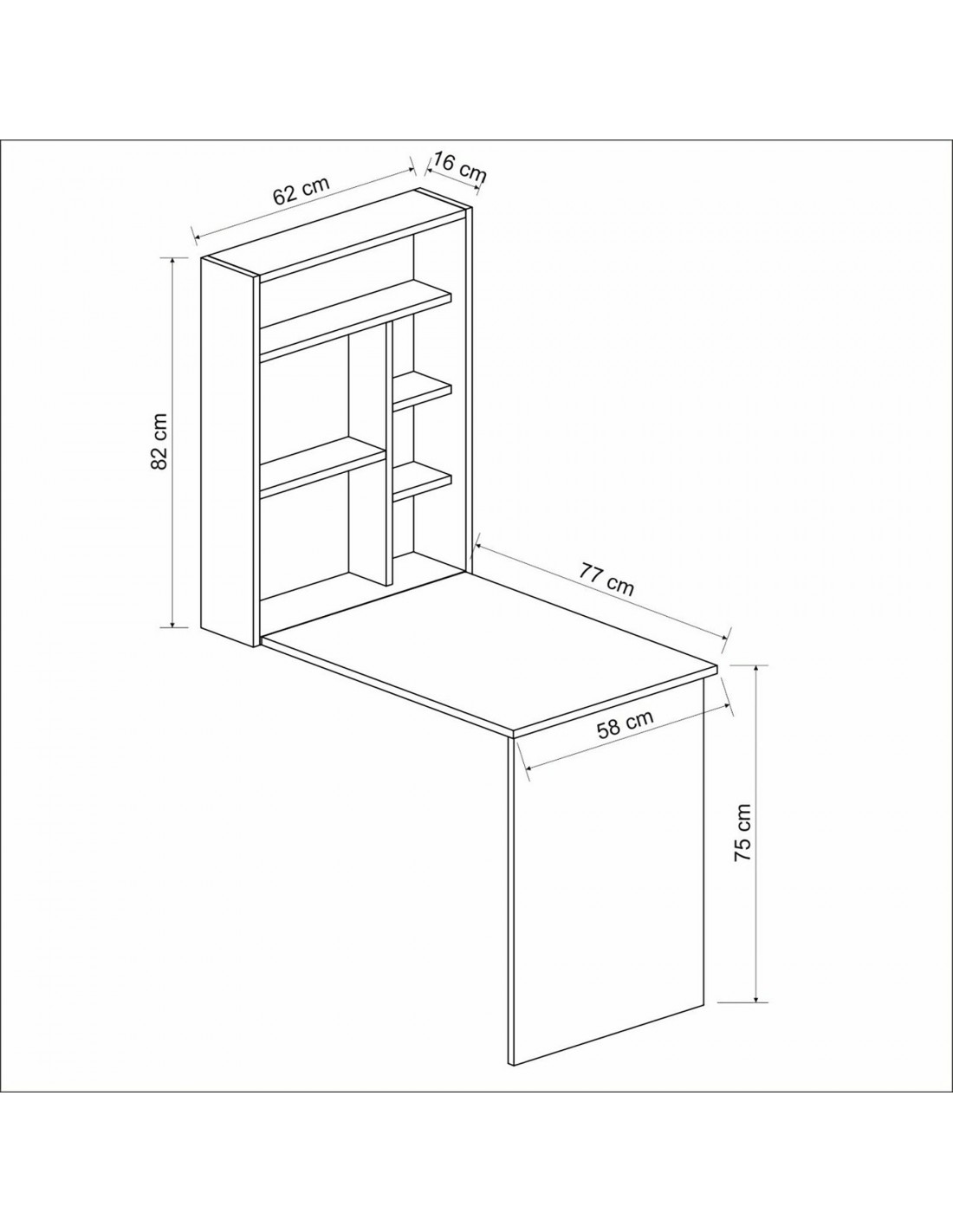 62 cm
16 cm
82 cm
77 cm
58 cm
75 cm