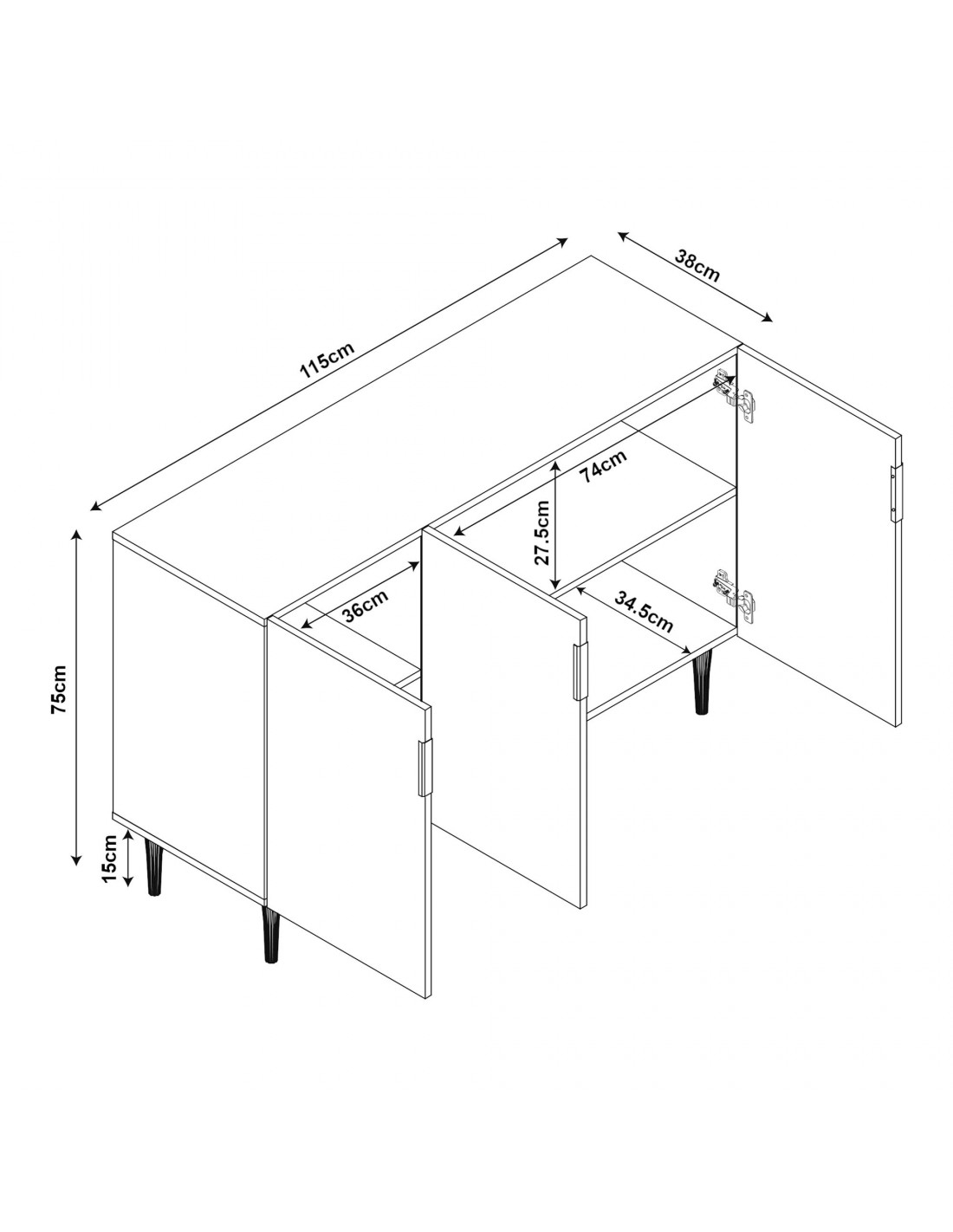 115cm
38cm
74cm
27.5cm
36cm
34.5cm
75cm
15cm