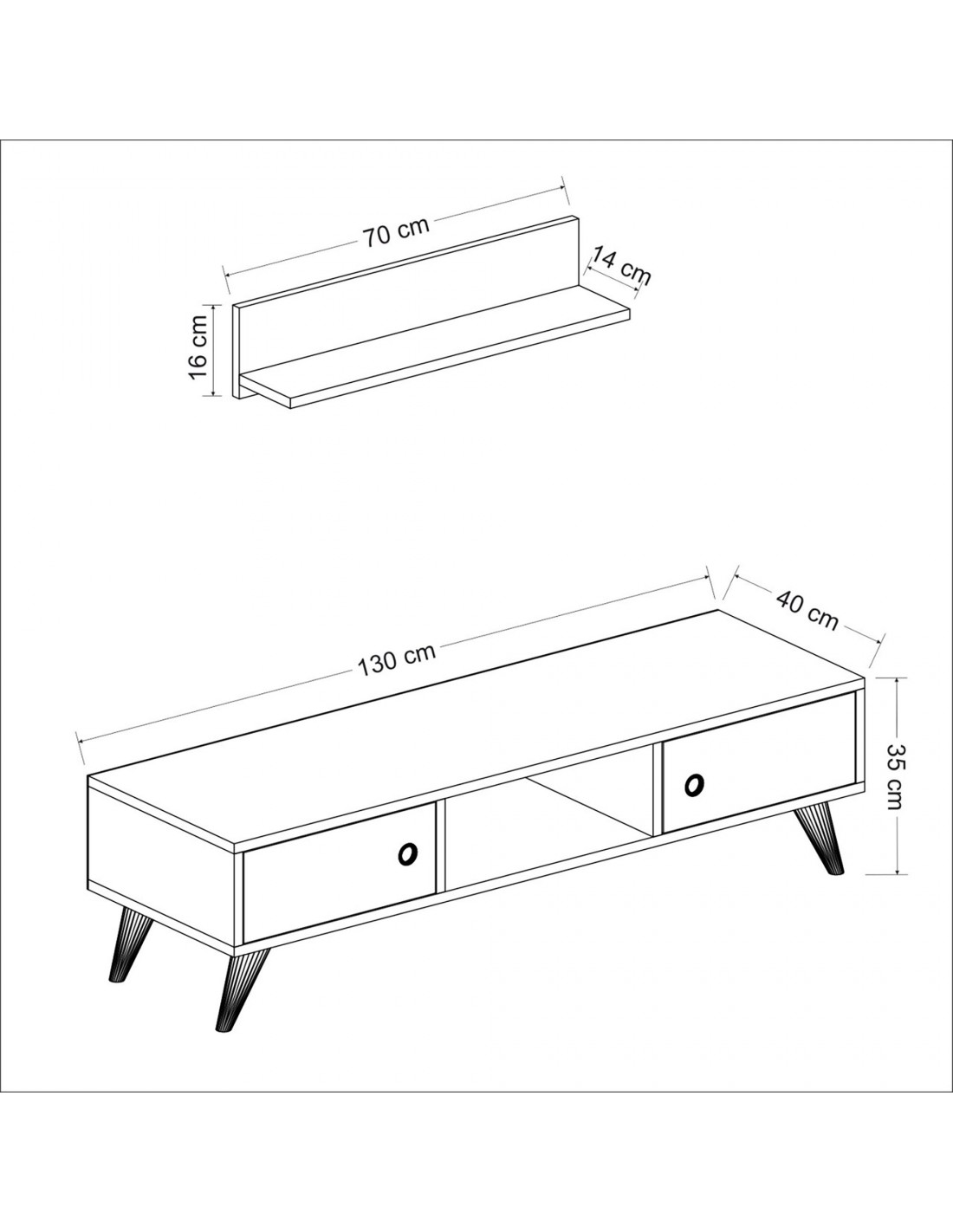 70 cm
14 cm
16 cm
130 cm
40 cm
35 cm