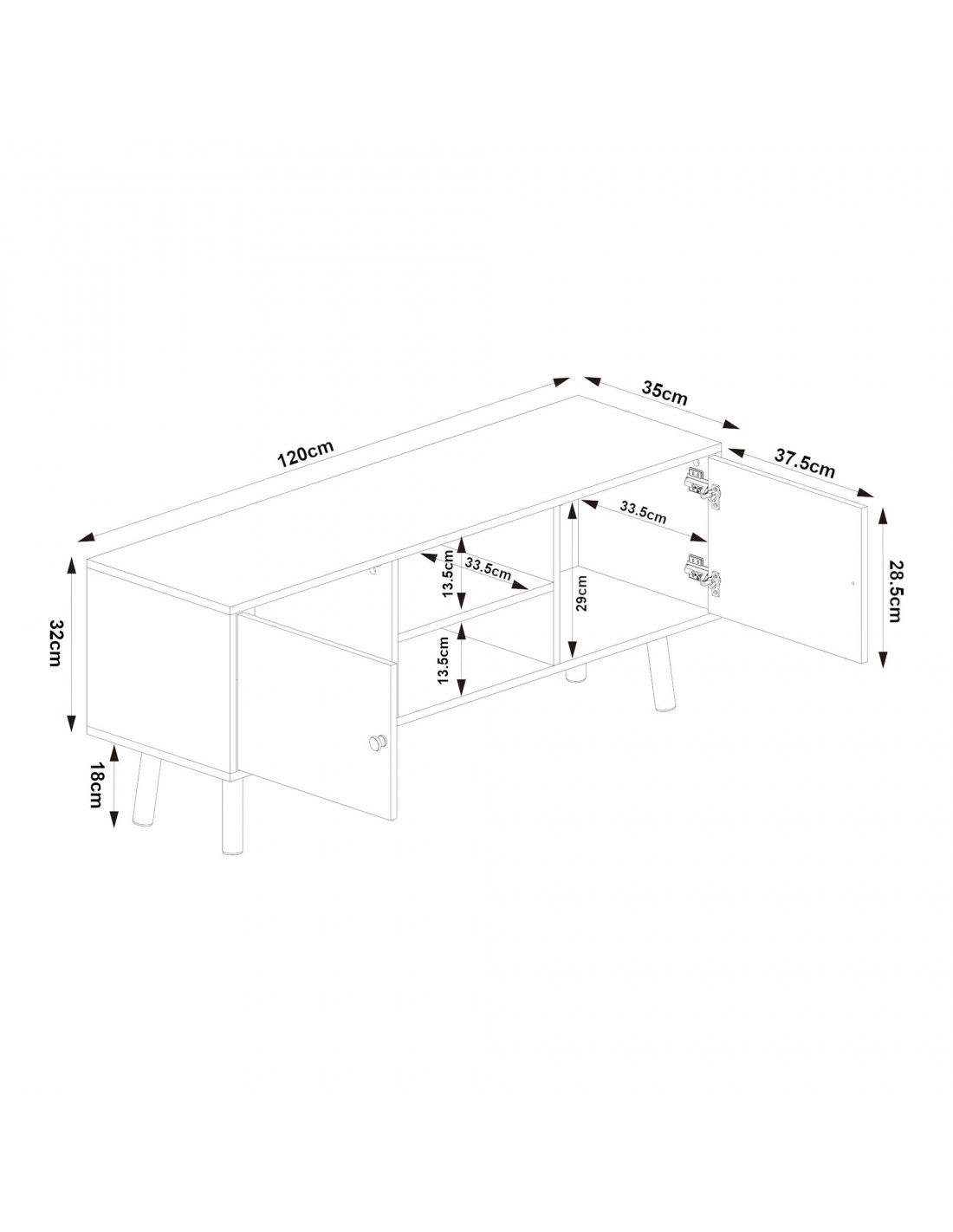 120cm
35cm
37.5cm
33.5cm
28.5cm
32cm
13.5cm
33.5cm
29cm
13.5cm
18cm