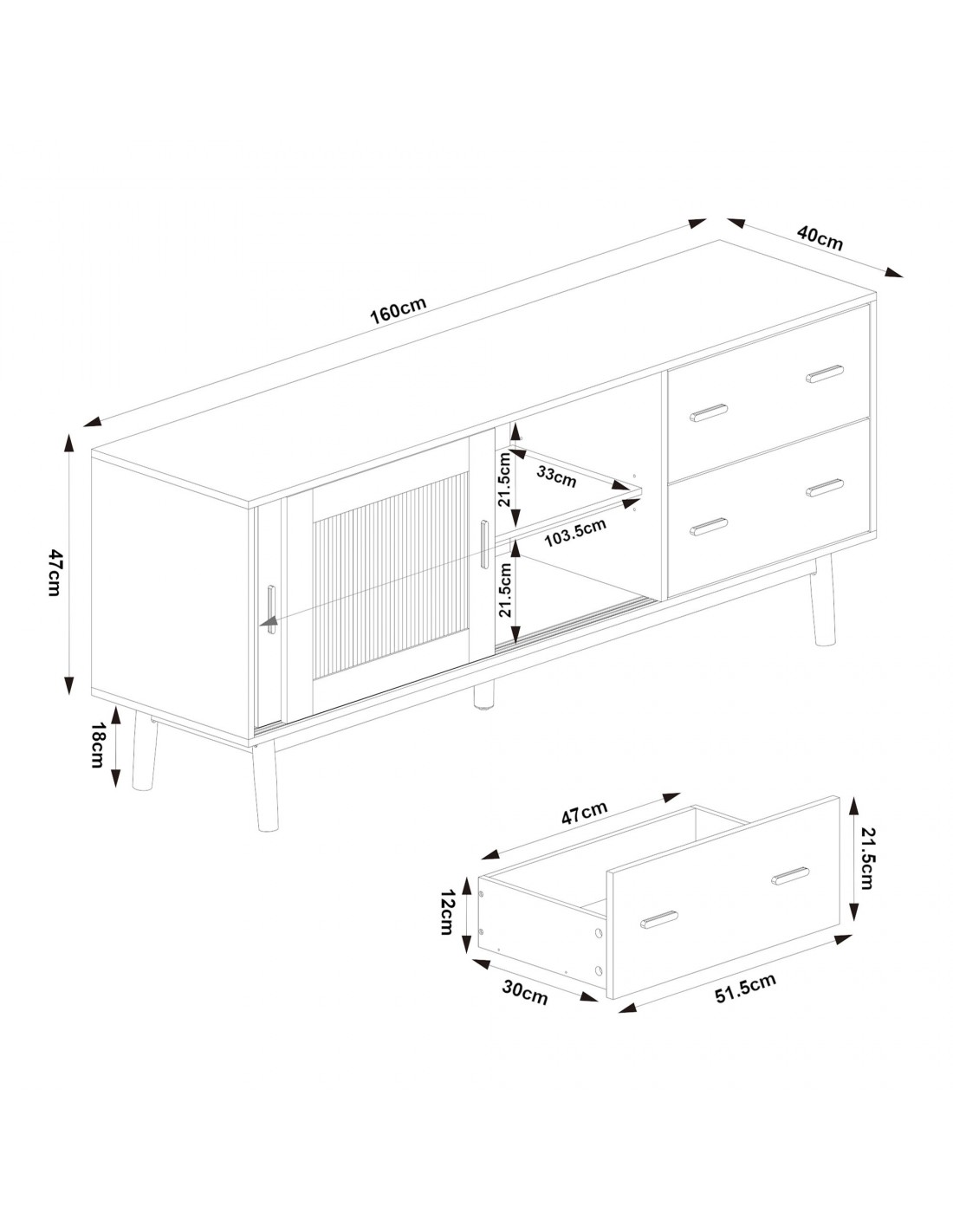 160cm
40cm
47cm
21.5cm
33cm
103.5cm
21.5cm
18cm
47cm
21.5cm
12cm
30cm
51.5cm