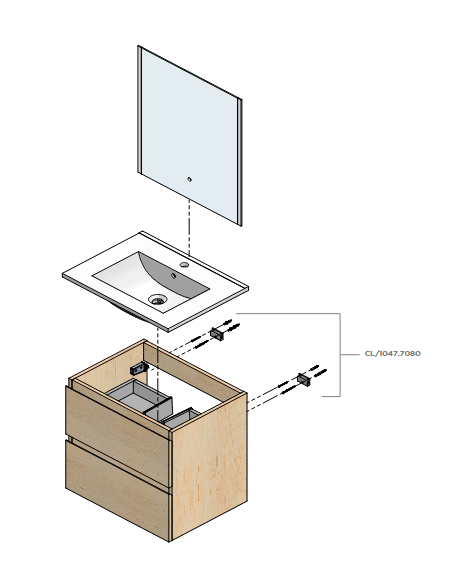 CL/1047.7080