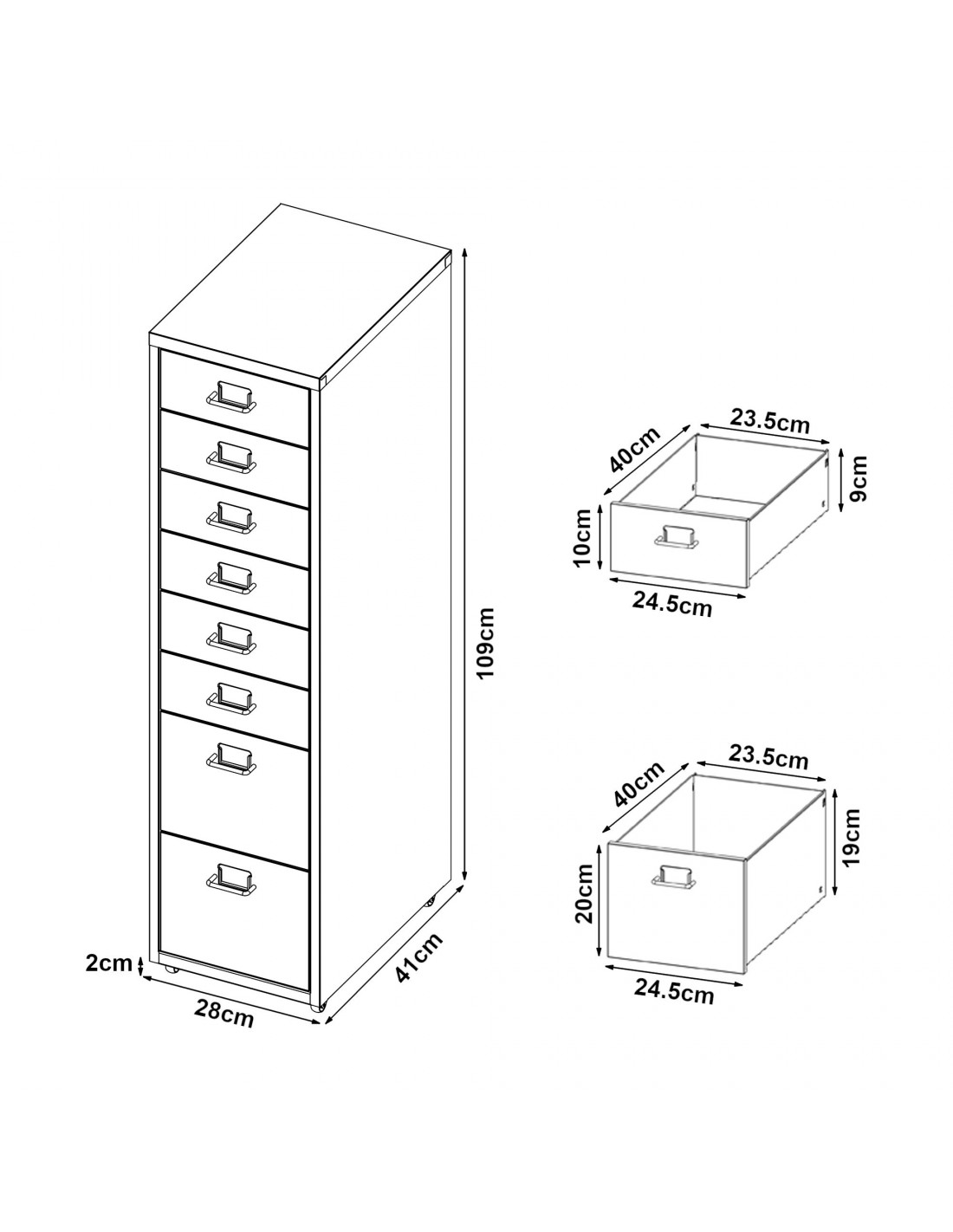 109cm

2cm

28cm

41cm

40cm

23.5cm

9cm

10cm

24.5cm

40cm

23.5cm

19cm

20cm

24.5cm